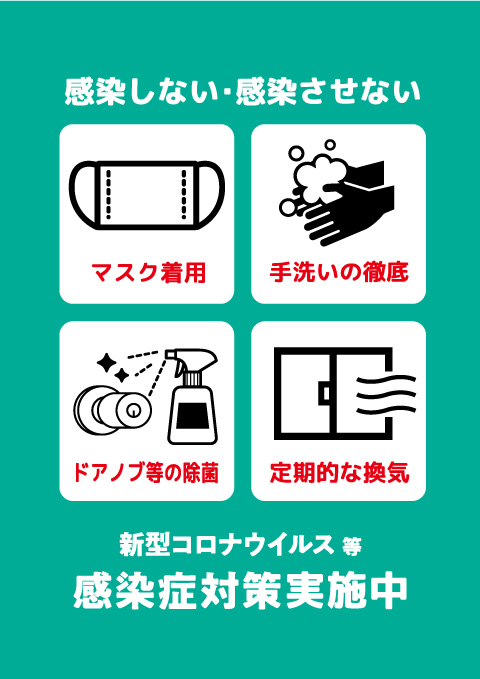 感染しない･感染させない

マスク着用

手洗いの徹底

ドアノブ等の除菌

定期的な換気

新型コロナウイルス 等
感染症対策実施中